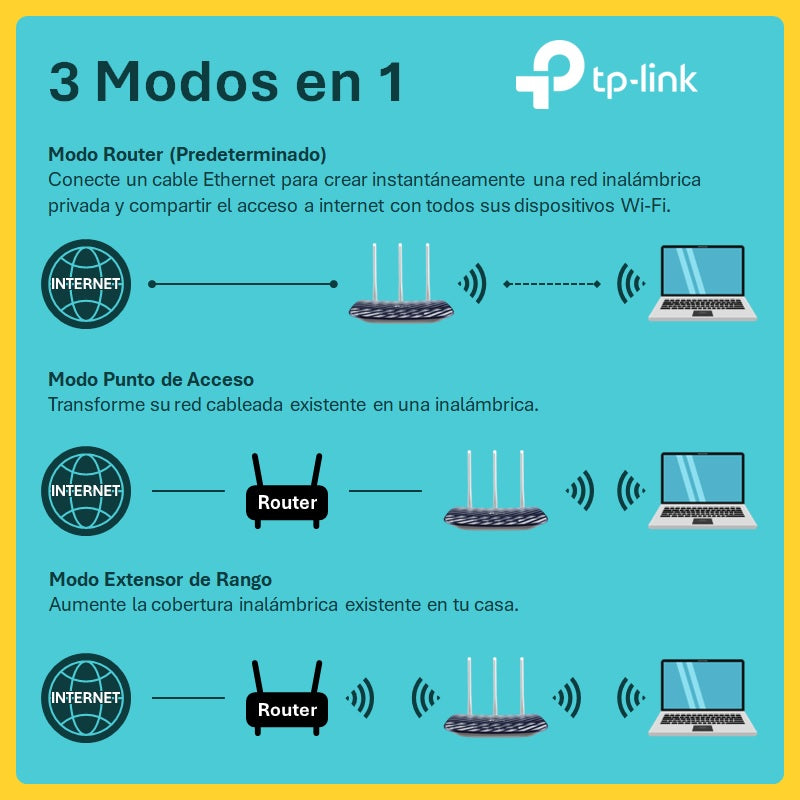 3 Modos en 1

tp-link

Modo Router (Predeterminado)
Conecte un cable Ethernet para crear instantáneamente una red inalámbrica privada y compartir el acceso a internet con todos sus dispositivos Wi-Fi.

INTERNET

Modo Punto de Acceso
Transforme su red cableada existente en una inalámbrica.

INTERNET

Router

Modo Extensor de Rango
Aumente la cobertura inalámbrica existente en tu casa.

INTERNET

Router