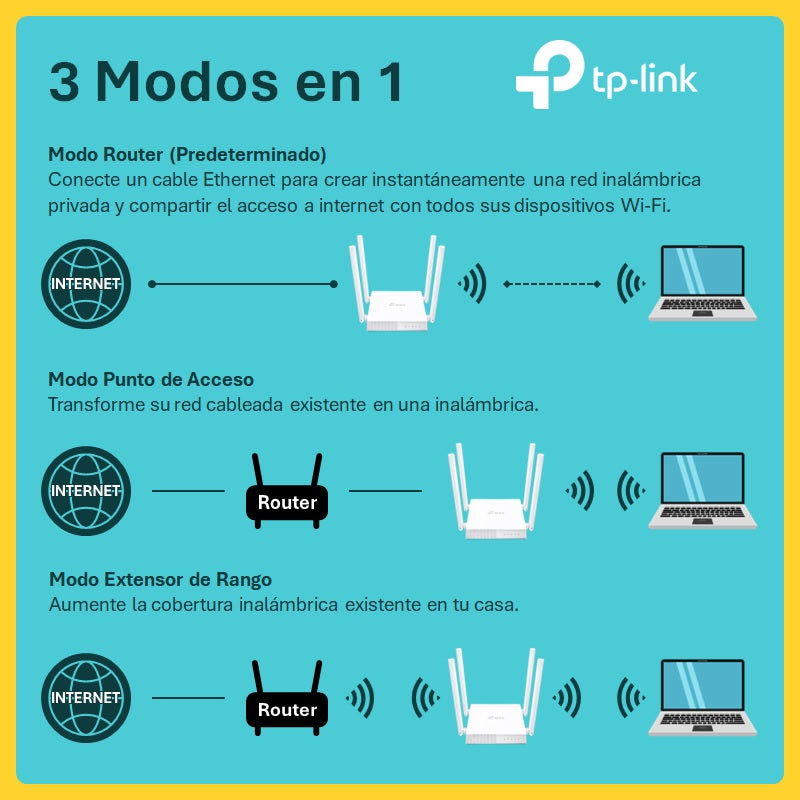 3 Modos en 1

tp-link

Modo Router (Predeterminado)
Conecte un cable Ethernet para crear instantáneamente una red inalámbrica privada y compartir el acceso a internet con todos sus dispositivos Wi-Fi.

INTERNET

Modo Punto de Acceso
Transforme su red cableada existente en una inalámbrica.

INTERNET

Router

Modo Extensor de Rango
Aumente la cobertura inalámbrica existente en tu casa.

INTERNET

Router